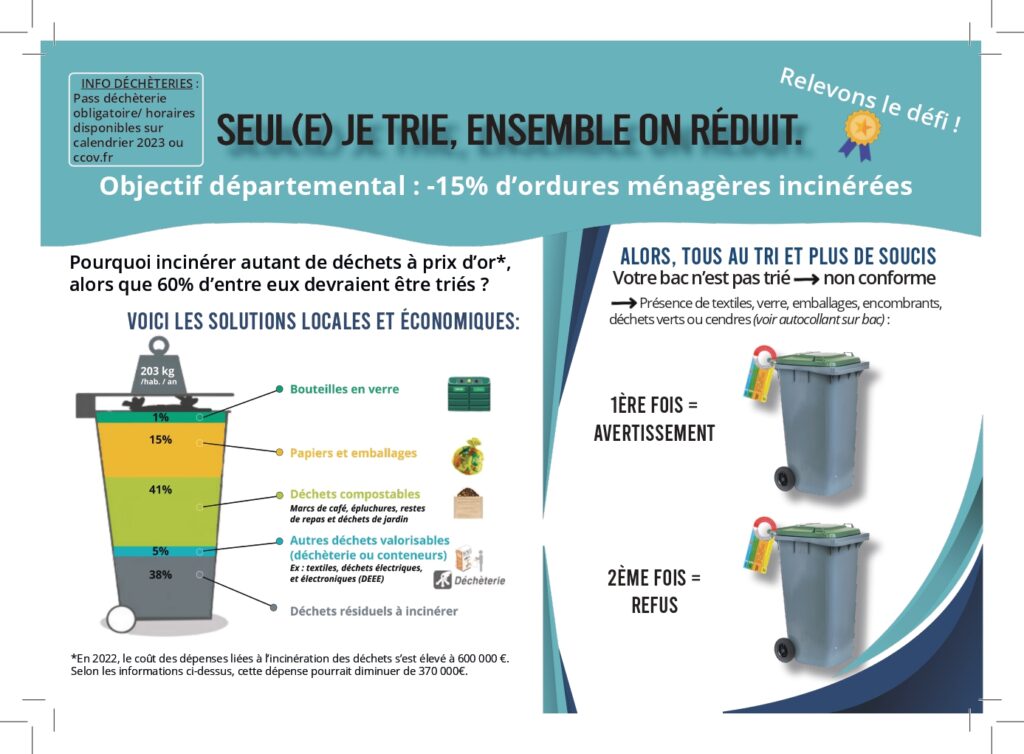 INFO DÉCHÈTERIES :
Pass déchèterie obligatoire/ horaires disponibles sur calendrier 2023 ou ccov.fr

SEUL(E) JE TRIE, ENSEMBLE ON RÉDUIT.

Relevons le défi !

Objectif départemental : -15% d'ordures ménagères incinérées

Pourquoi incinérer autant de déchets à prix d'or*, alors que 60% d'entre eux devraient être triés ?

VOICI LES SOLUTIONS LOCALES ET ÉCONOMIQUES:

203 kg /hab. / an

1%
15%
41%
5%
38%

Bouteilles en verre

Papiers et emballages

Déchets compostables
Marcs de café, épluchures, restes de repas et déchets de jardin

Autres déchets valorisables (déchèterie ou conteneurs)
Ex : textiles, déchets électriques, et électroniques (DEEE)

Déchèterie

Déchets résiduels à incinérer

*En 2022, le coût des dépenses liées à l'incinération des déchets s'est élevé à 600 000 €. Selon les informations ci-dessus, cette dépense pourrait diminuer de 370 000€.

ALORS, TOUS AU TRI ET PLUS DE SOUCIS
Votre bac n'est pas trié → non conforme
→ Présence de textiles, verre, emballages, encombrants, déchets verts ou cendres (voir autocollant sur bac) :

1ÈRE FOIS = AVERTISSEMENT

2ÈME FOIS = REFUS